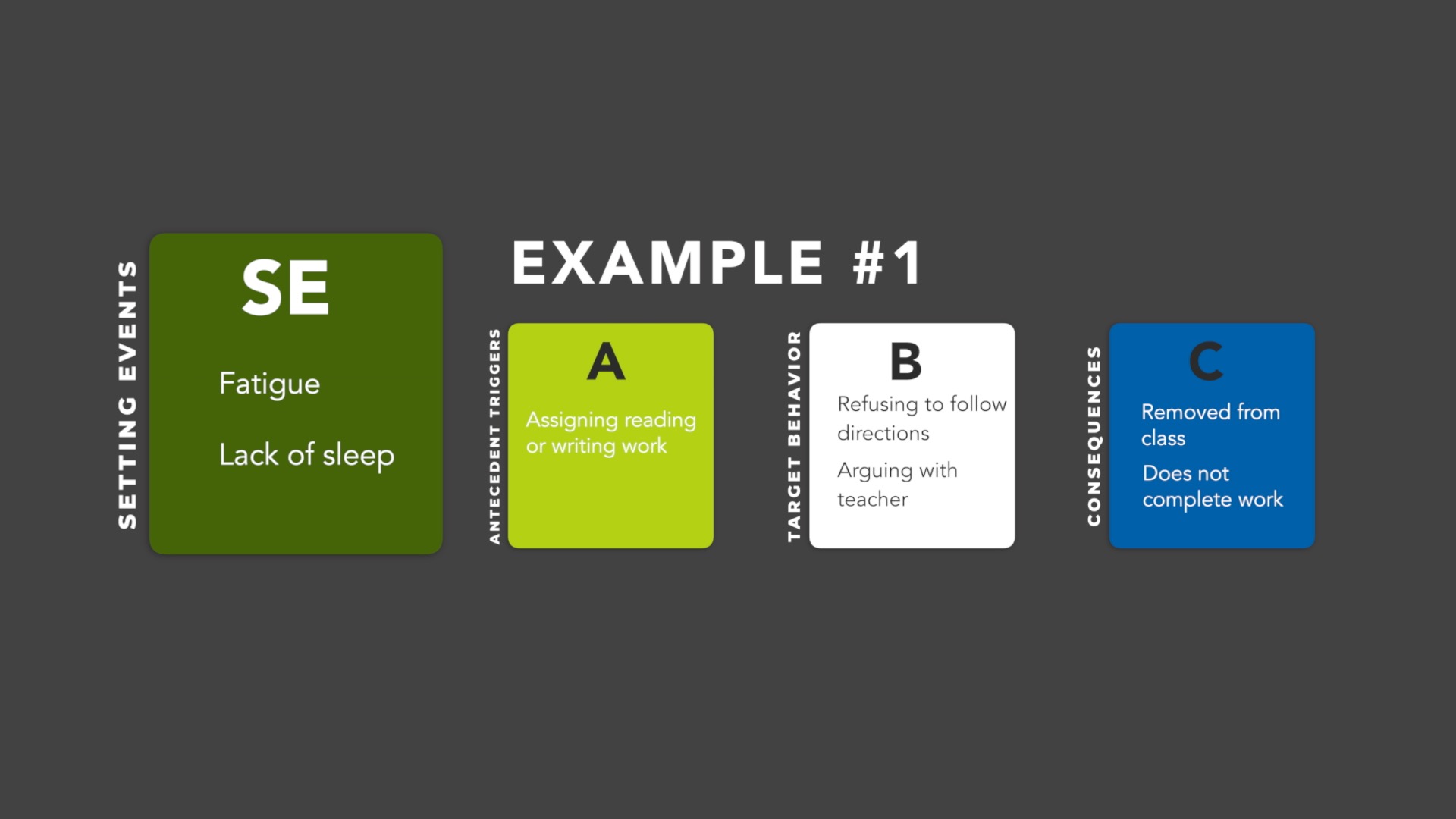 EXAMPLE #1

SETTING EVENTS

SE

Fatigue

Lack of sleep

ANTECEDENT TRIGGERS

A

Assigning reading or writing work

TARGET BEHAVIOR

B

Refusing to follow directions

Arguing with teacher

CONSEQUENCES

C

Removed from class

Does not complete work