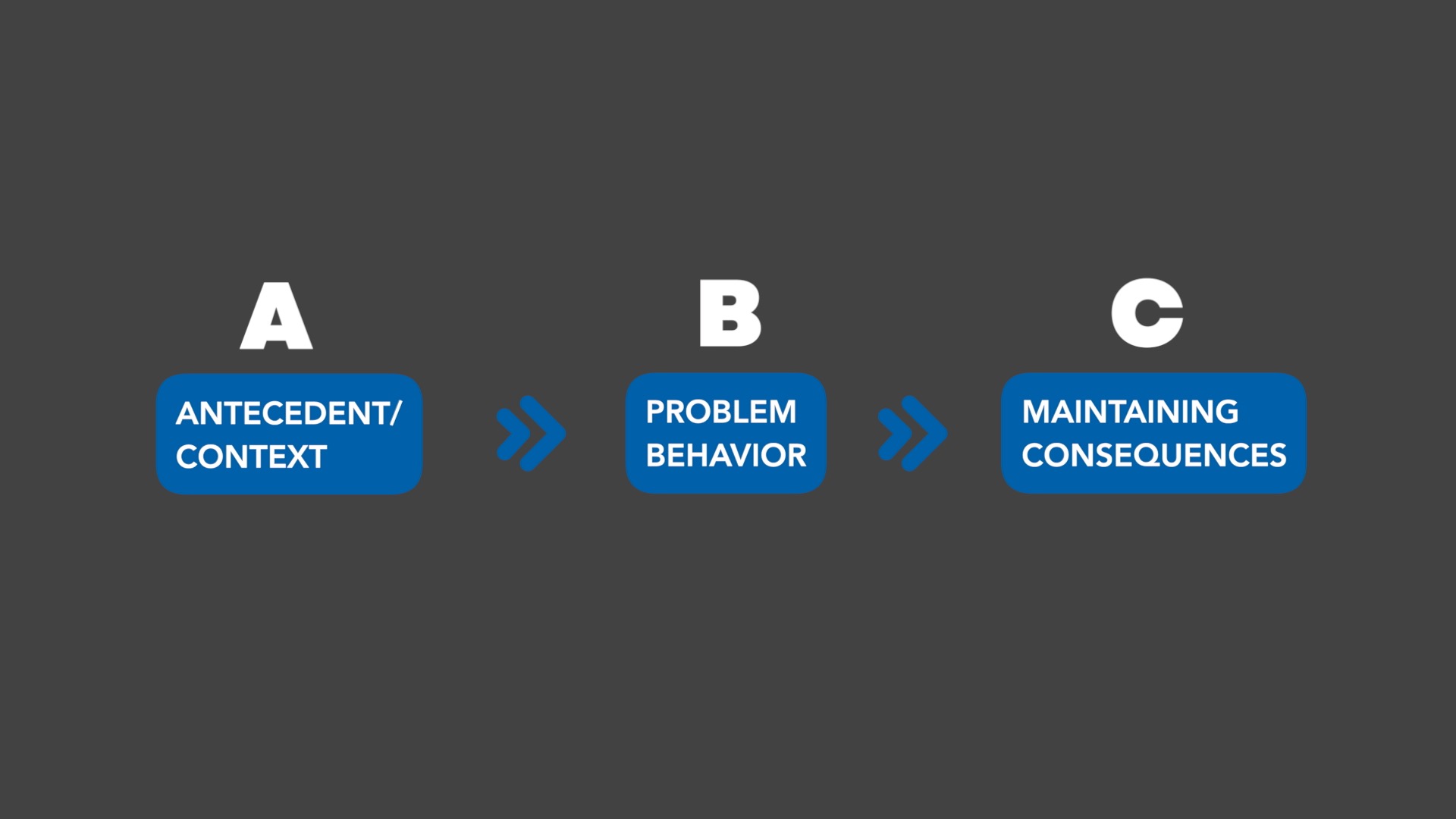 A

ANTECEDENT/ CONTEXT

B

PROBLEM BEHAVIOR

C

MAINTAINING CONSEQUENCES