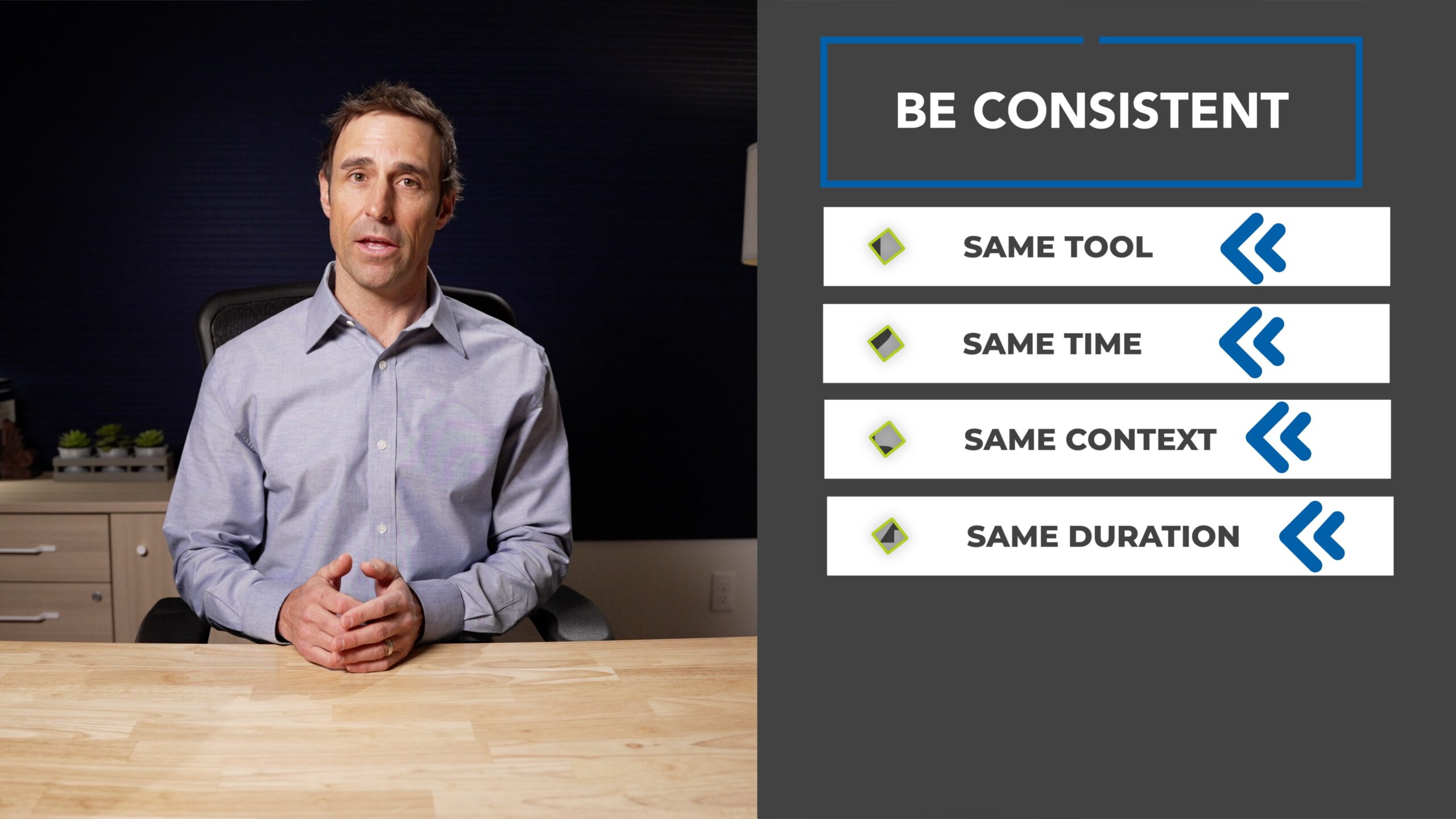 BE CONSISTENT

SAME TOOL

SAME TIME

SAME CONTEXT

SAME DURATION